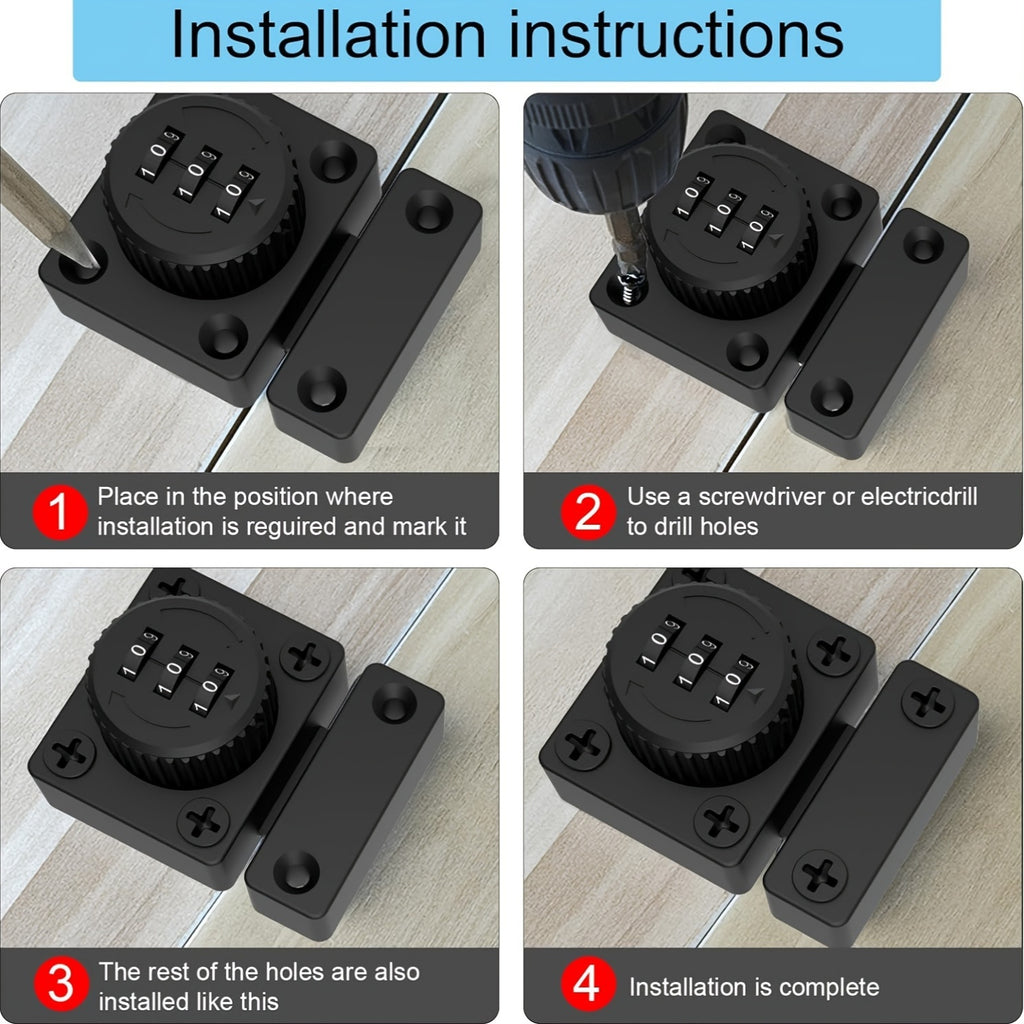 Installation instructions

1 Place in the position where installation is reguired and mark it

2 Use a screwdriver or electricdrill to drill holes

3 The rest of the holes are also installed like this

4 Installation is complete